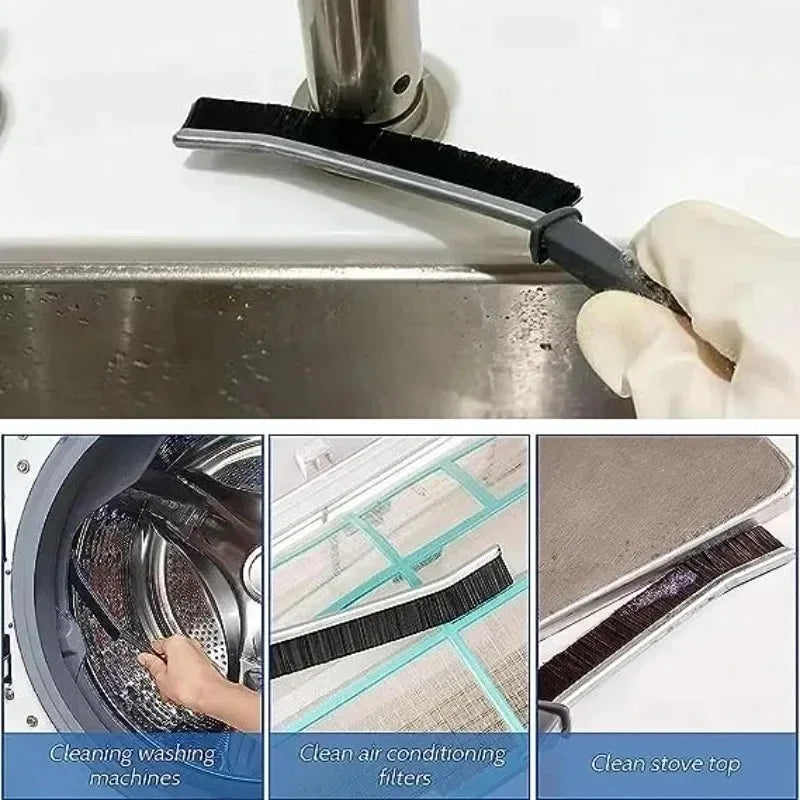 Cleaning washing machines

Clean air conditioning filters

Clean stove top